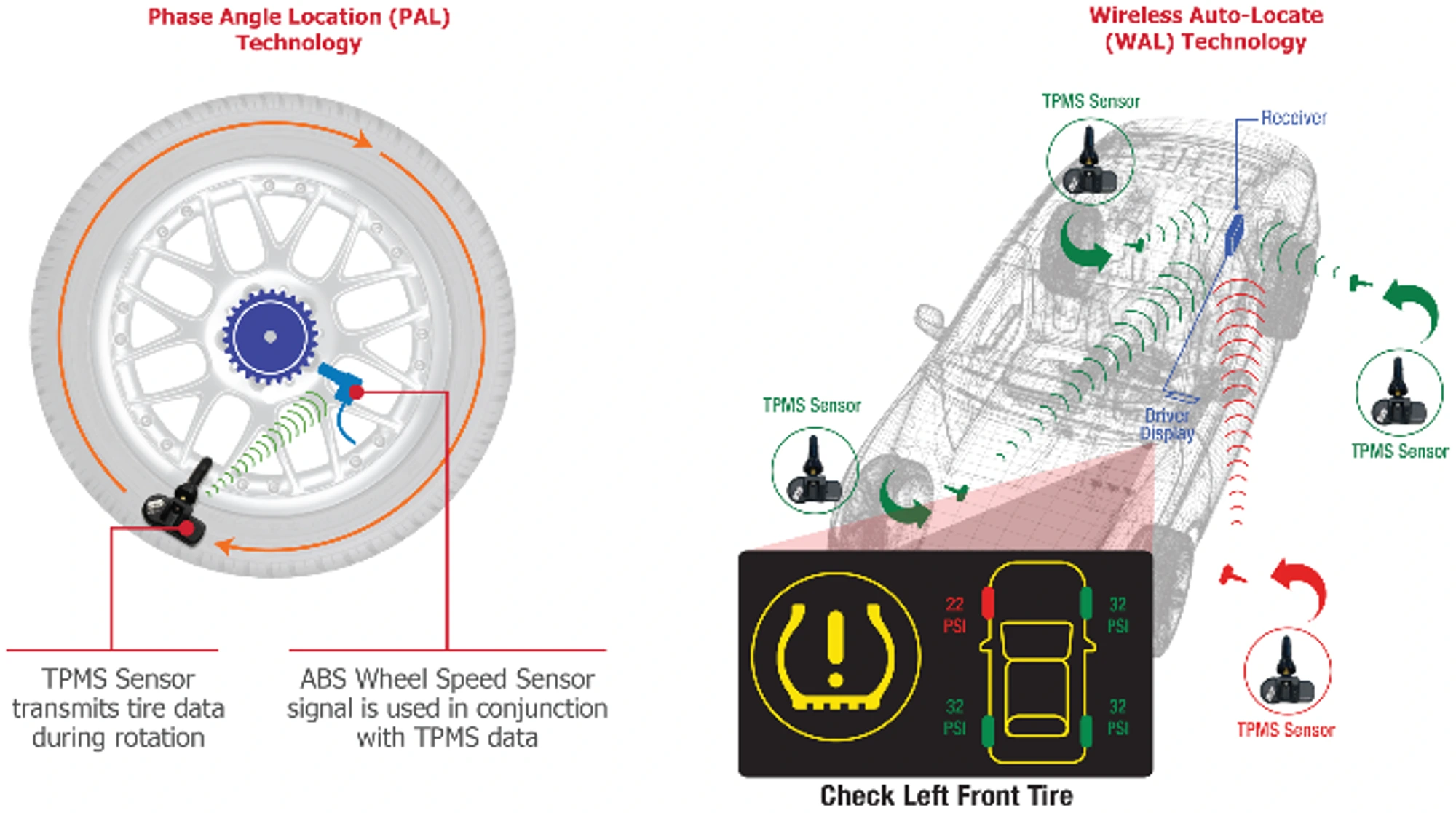 Phase Angle Location (PAL) Technology

TPMS Sensor transmits tire data during rotation

ABS Wheel Speed Sensor signal is used in conjunction with TPMS data

Wireless Auto-Locate (WAL) Technology

TPMS Sensor

Receiver

TPMS Sensor

Driver Display

TPMS Sensor

TPMS Sensor

22 PSI

32 PSI

32 PSI

32 PSI

Check Left Front Tire