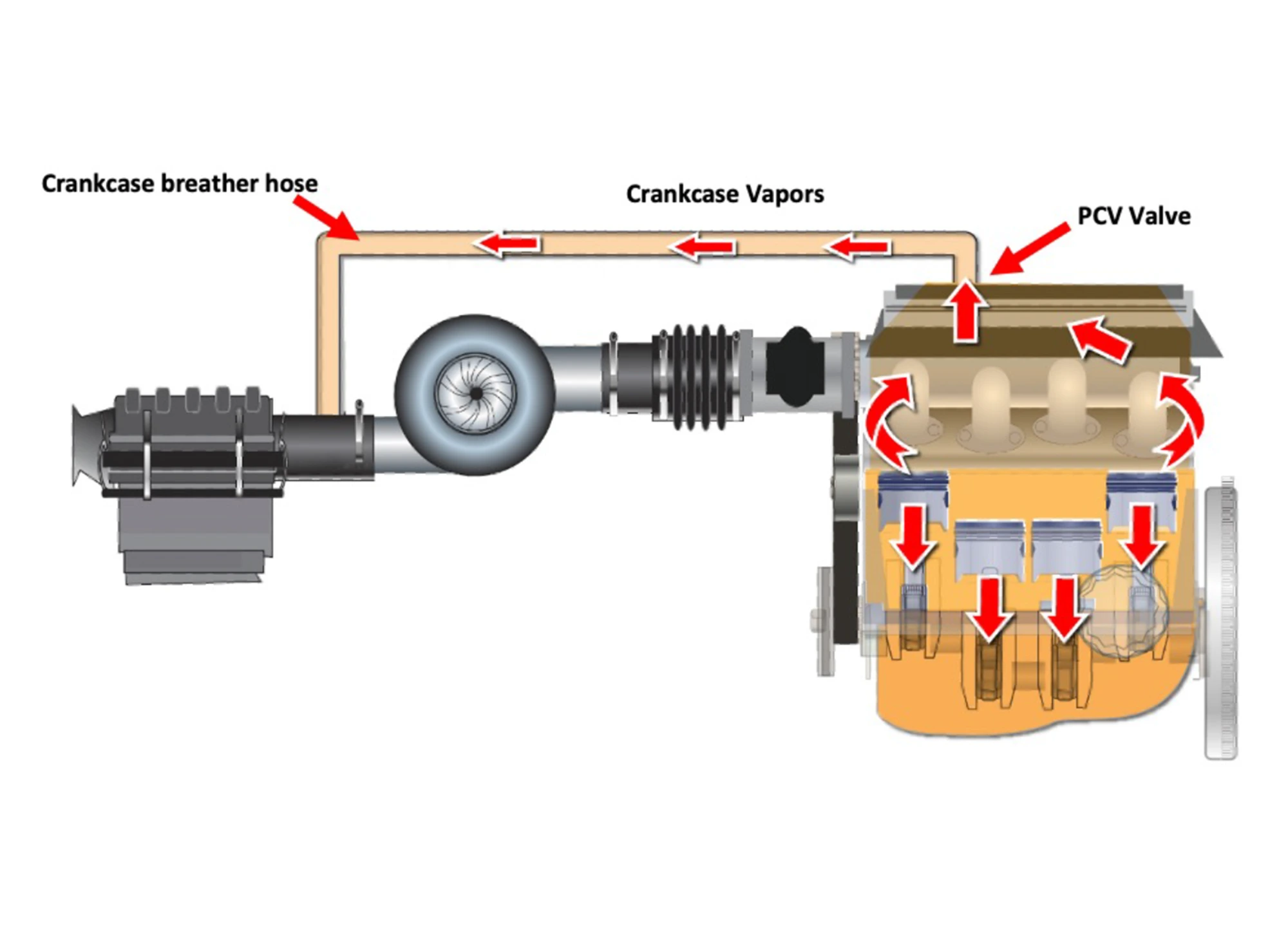 Crankcase breather hose

Crankcase Vapors

PCV Valve