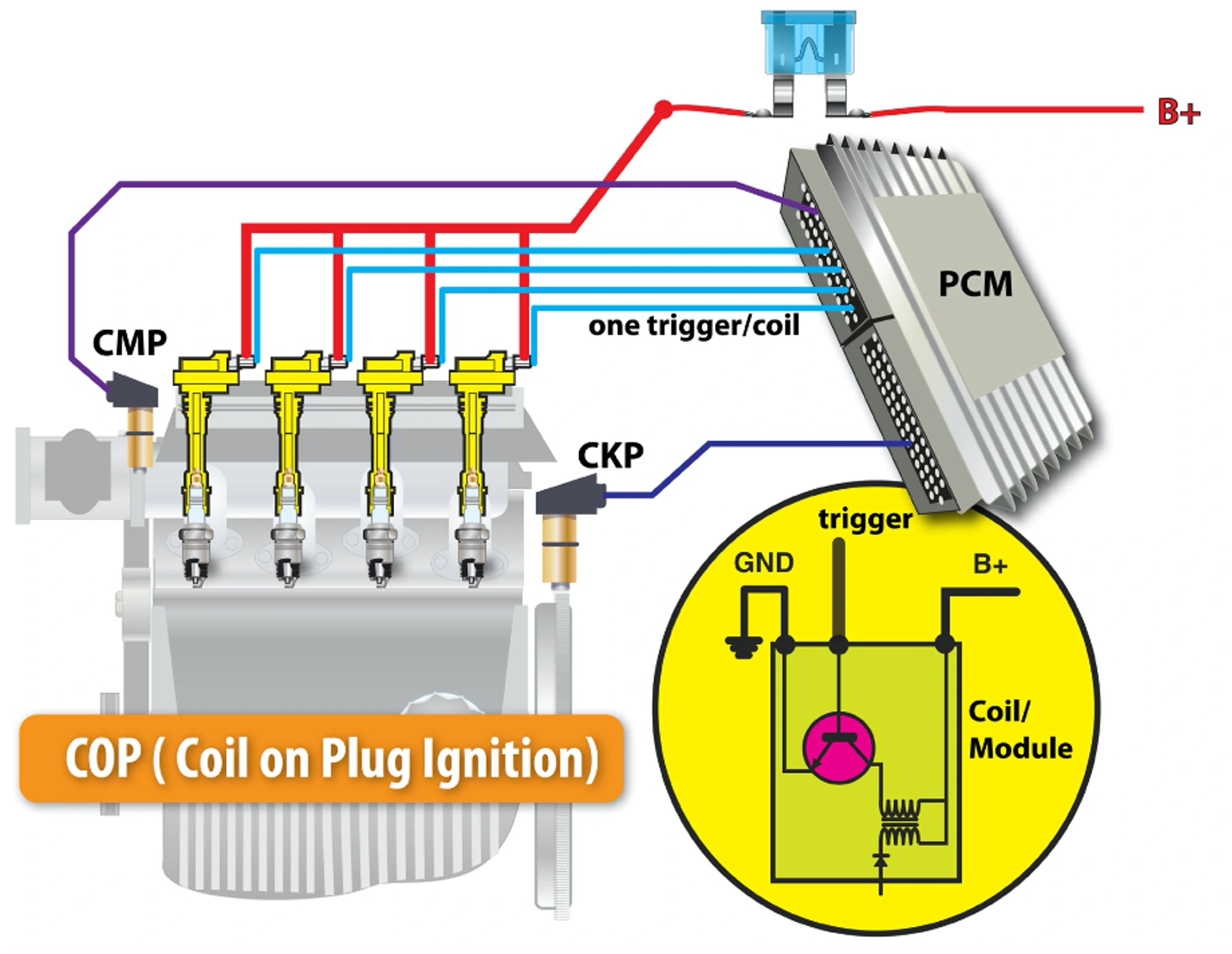 B+

PCM

one trigger/coil

CMP

CKP

trigger

GND

B+

Coil/
Module

COP ( Coil on Plug Ignition)