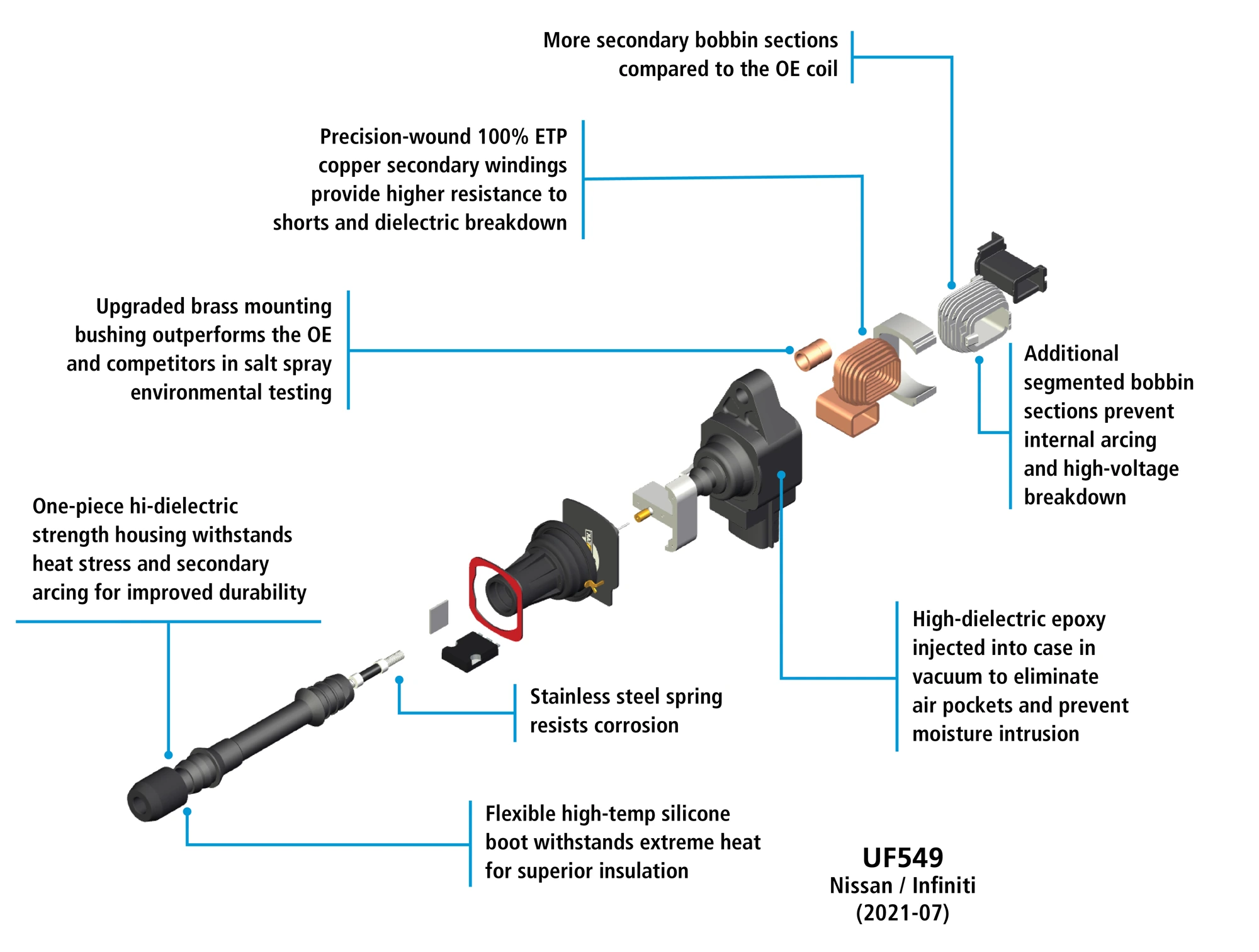 More secondary bobbin sections compared to the OE coil

Precision-wound 100% ETP copper secondary windings provide higher resistance to shorts and dielectric breakdown

Upgraded brass mounting bushing outperforms the OE and competitors in salt spray environmental testing

Additional segmented bobbin sections prevent internal arcing and high-voltage breakdown

One-piece hi-dielectric strength housing withstands heat stress and secondary arcing for improved durability

High-dielectric epoxy injected into case in vacuum to eliminate air pockets and prevent moisture intrusion

Stainless steel spring resists corrosion

Flexible high-temp silicone boot withstands extreme heat for superior insulation

UF549
Nissan / Infiniti
(2021-07)