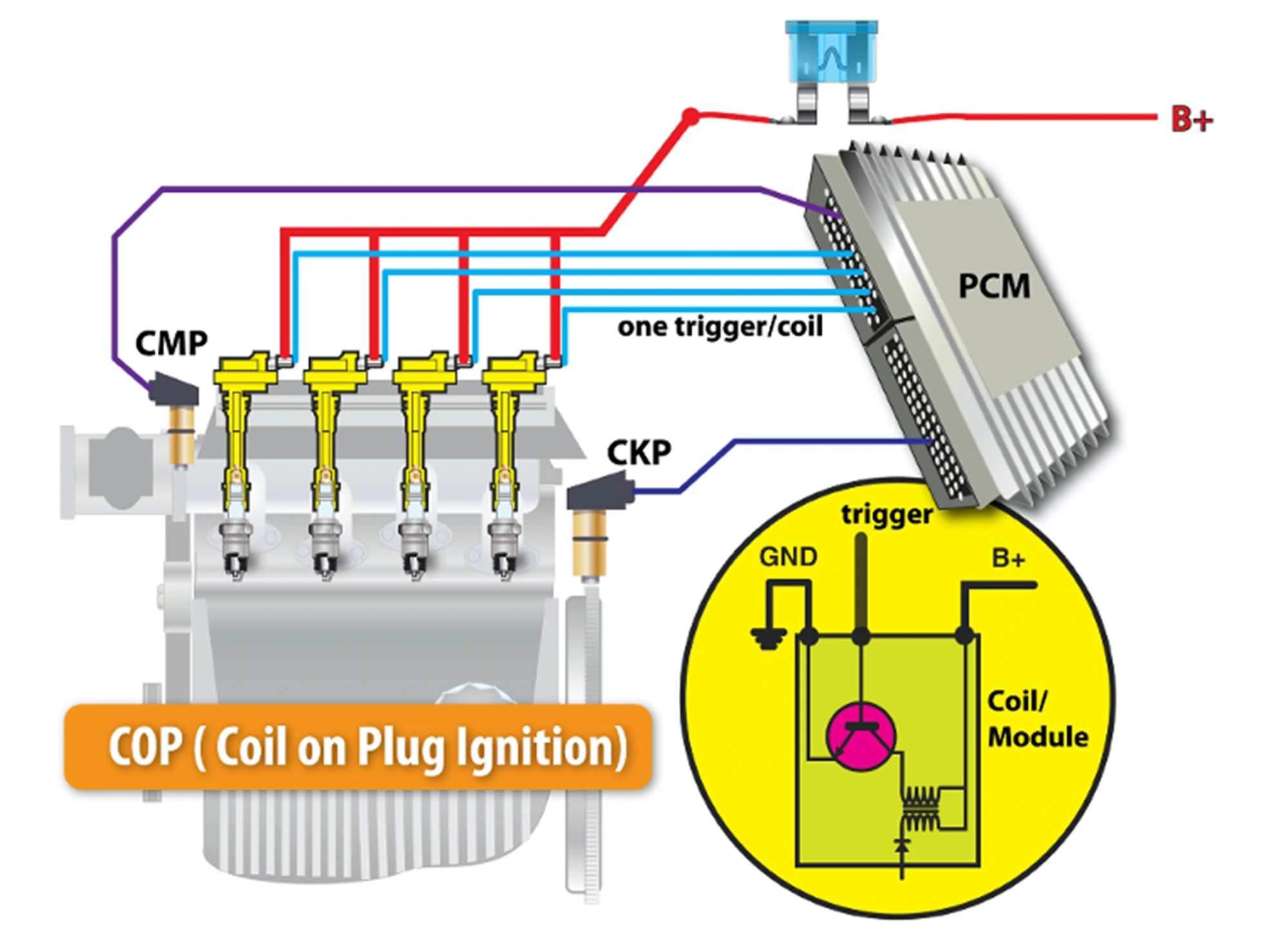 B+

PCM

one trigger/coil

CMP

CKP

trigger

GND

B+

Coil/
Module

COP ( Coil on Plug Ignition)