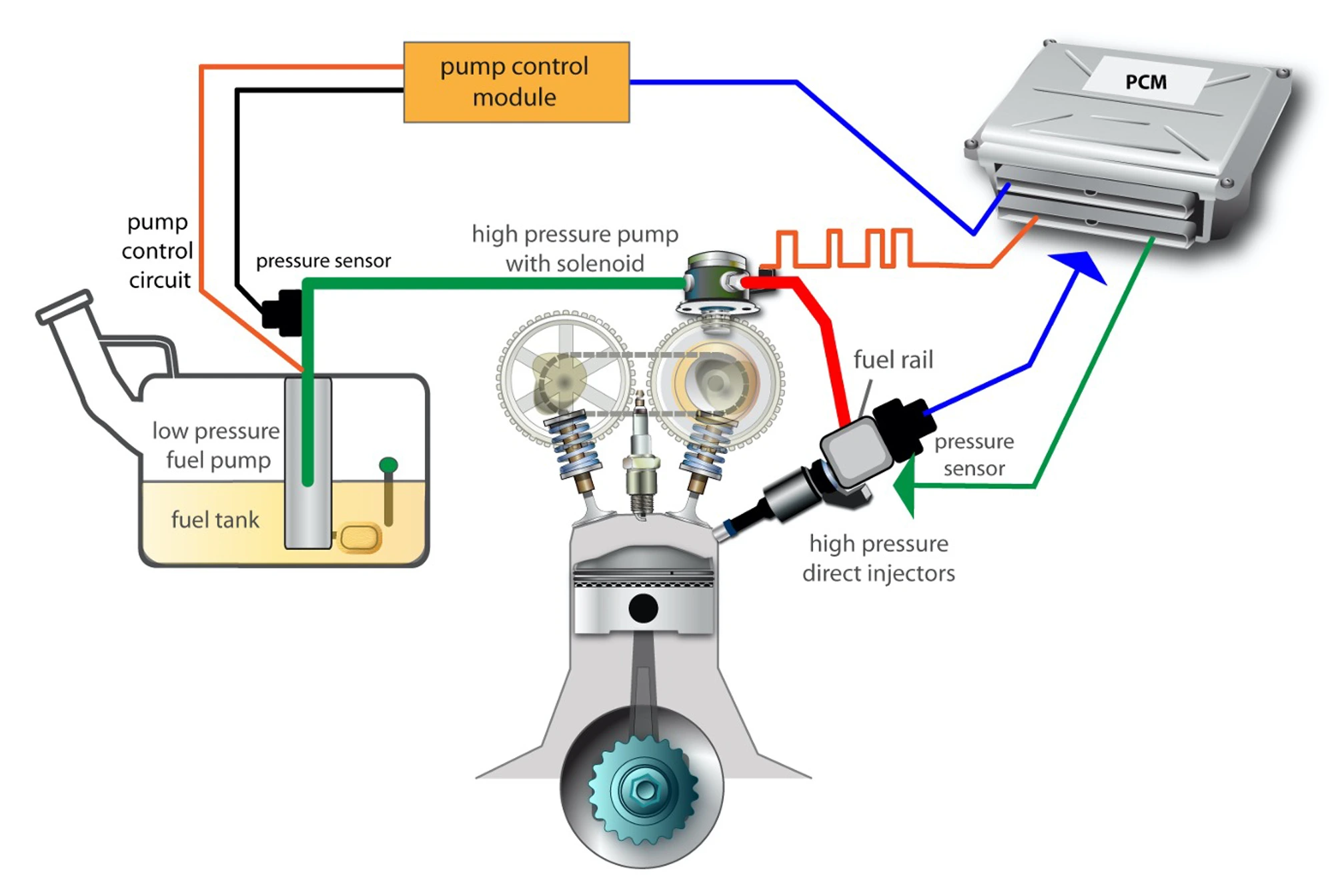 pump control module

PCM

pump control circuit

pressure sensor

high pressure pump with solenoid

fuel rail

low pressure fuel pump

fuel tank

pressure sensor

high pressure direct injectors