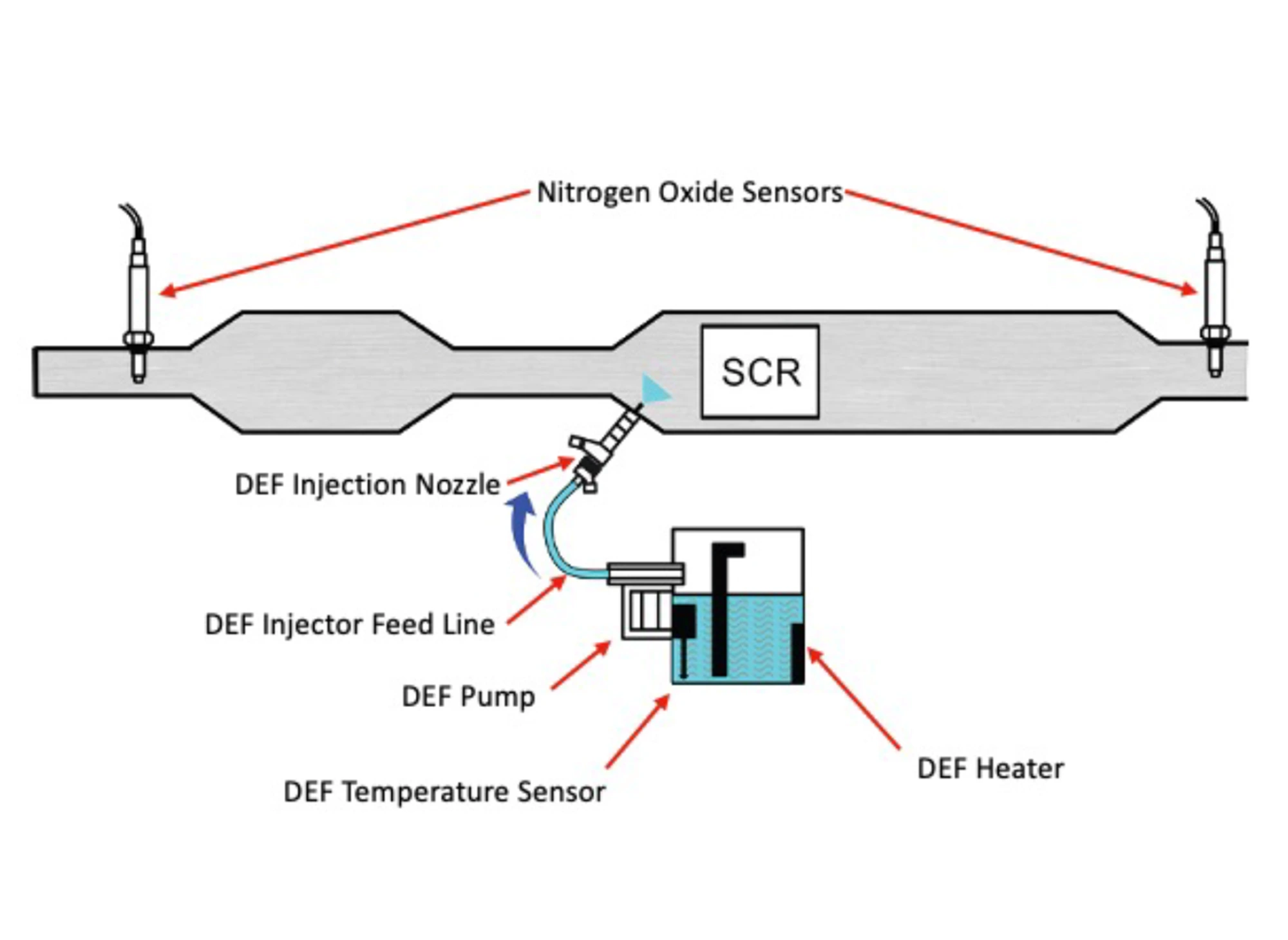 Nitrogen Oxide Sensors

SCR

DEF Injection Nozzle

DEF Injector Feed Line

DEF Pump

DEF Temperature Sensor

DEF Heater