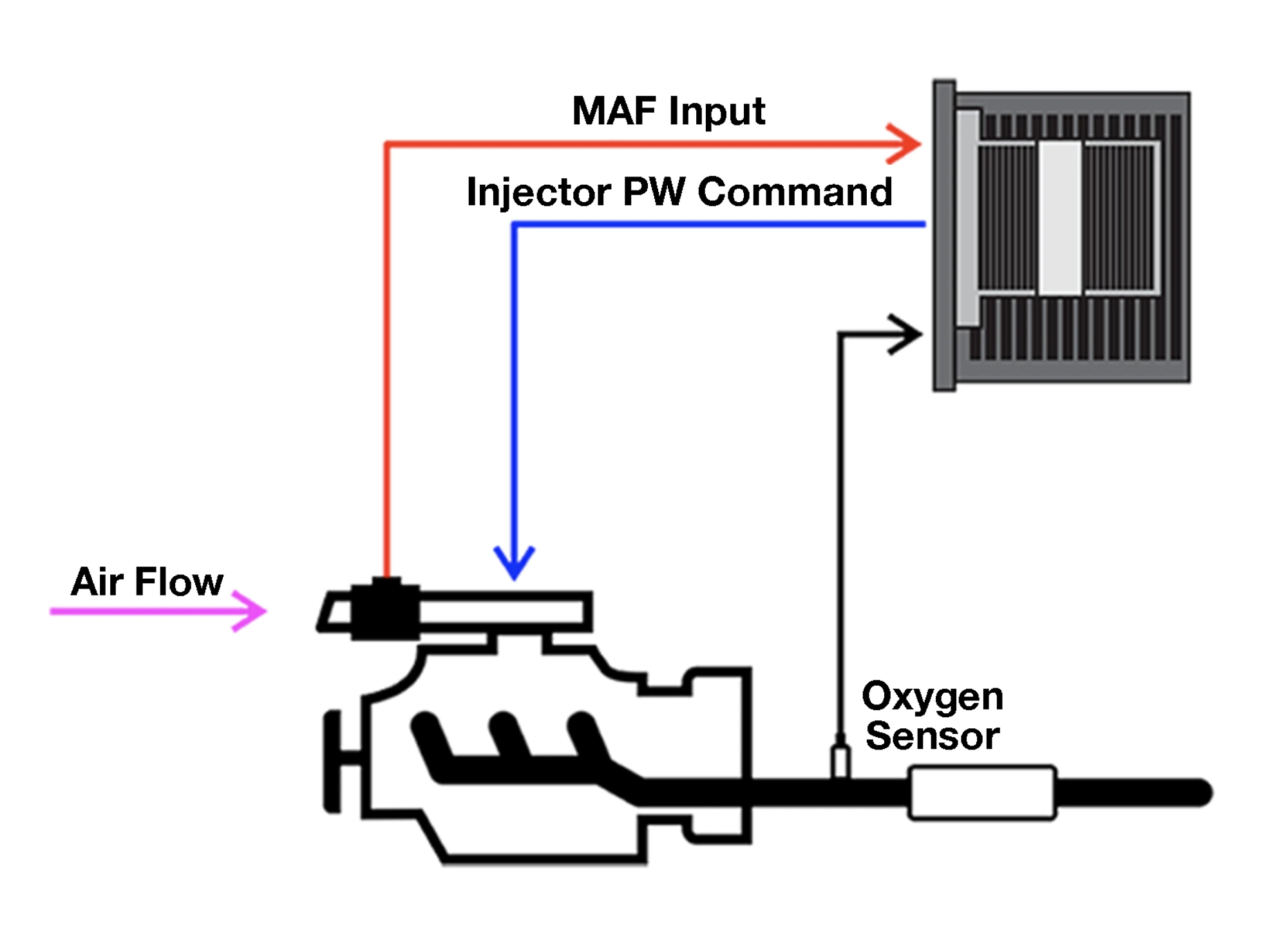 MAF Input

Injector PW Command

Air Flow

Oxygen
Sensor